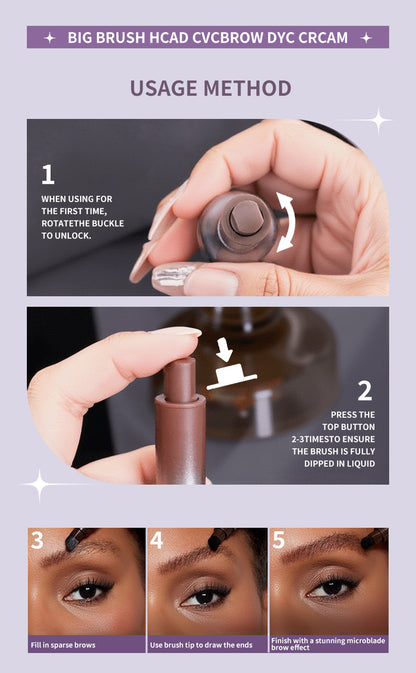 BIG BRUSH HCAD CVCBROW DYC CRCAM

USAGE METHOD

1

WHEN USING FOR THE FIRST TIME, ROTATETHE BUCKLE TO UNLOCK.

2

PRESS THE TOP BUTTON 2-3TIMESTO ENSURE THE BRUSH IS FULLY DIPPED IN LIQUID

3

Fill in sparse brows

4

Use brush tip to draw the ends

5

Finish with a stunning microblade brow effect